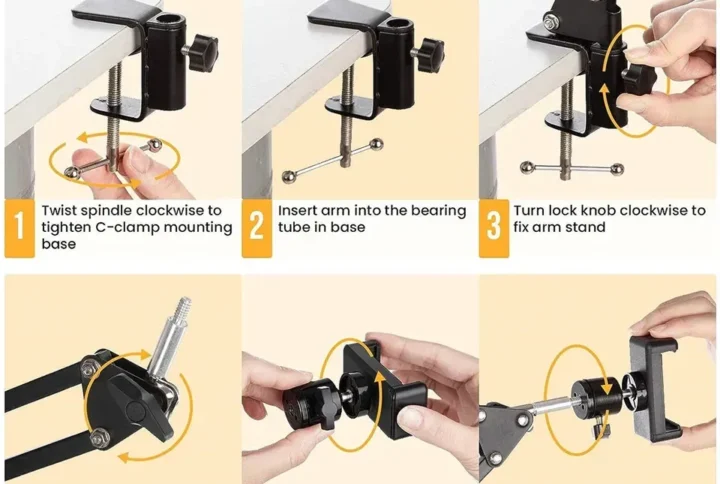 1 Twist spindle clockwise to tighten C-clamp mounting base

2 Insert arm into the bearing tube in base

3 Turn lock knob clockwise to fix arm stand